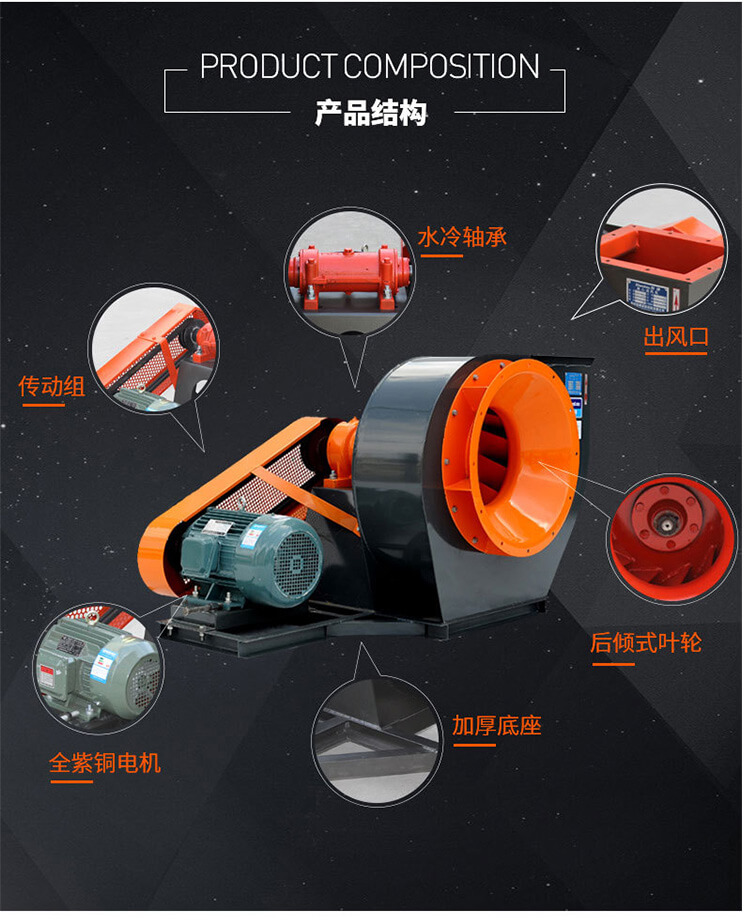 PRODUCT COMPOSITION
产品结构

水冷轴承

出风口

传动组

后倾式叶轮

加厚底座

全紫铜电机