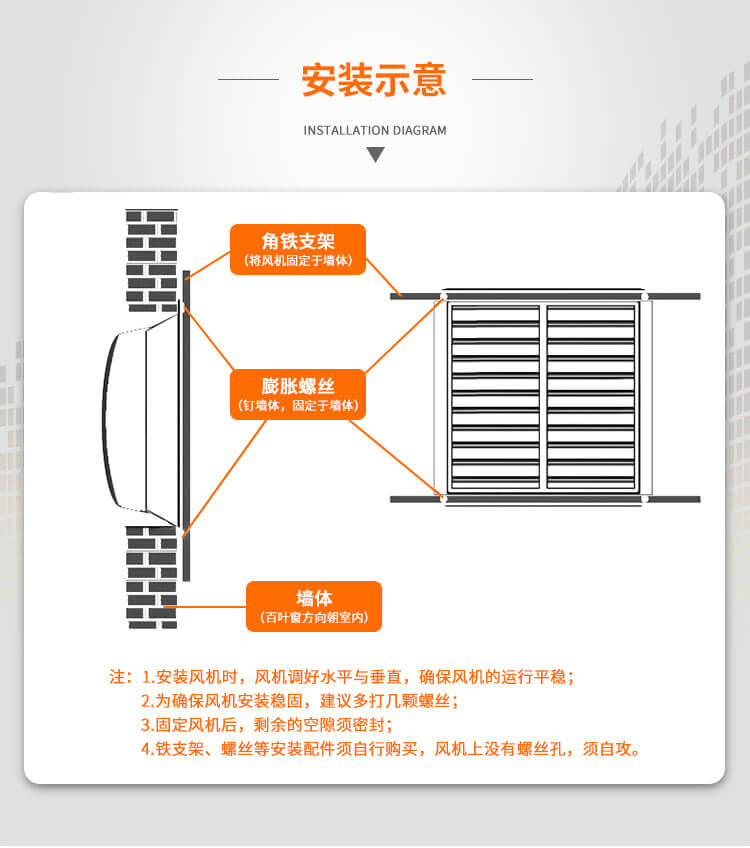 安装示意

INSTALLATION DIAGRAM

角铁支架
（将风机固定于墙体）

膨胀螺丝
（钉墙体，固定于墙体）

墙体
（百叶窗方向朝室内）

注：1.安装风机时，风机调好水平与垂直，确保风机的运行平稳；
2.为确保风机安装稳固，建议多打几颗螺丝；
3.固定风机后，剩余的空隙须密封；
4.铁支架、螺丝等安装配件须自行购买，风机上没有螺丝孔，须自攻。